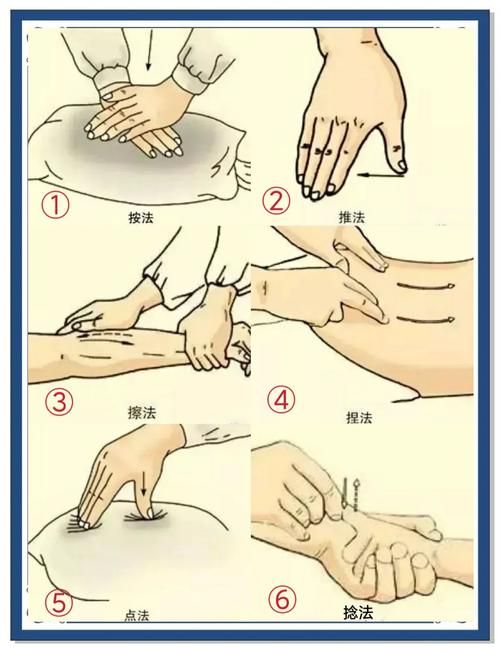 ①
按法

②
推法

③
擦法

④
捏法

⑤
点法

⑥
捻法