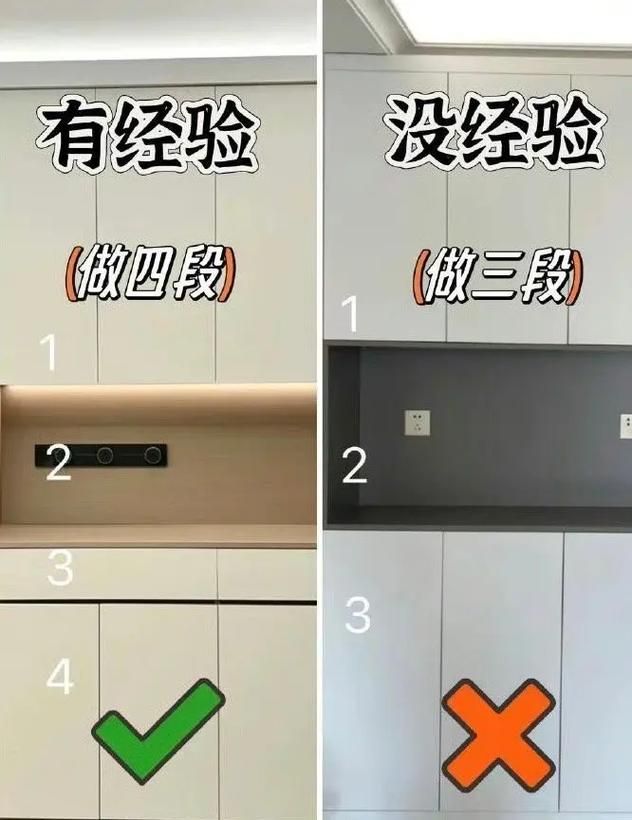 有经验

(做四段)

1

2

3

4

没经验

(做三段)

1

2

3