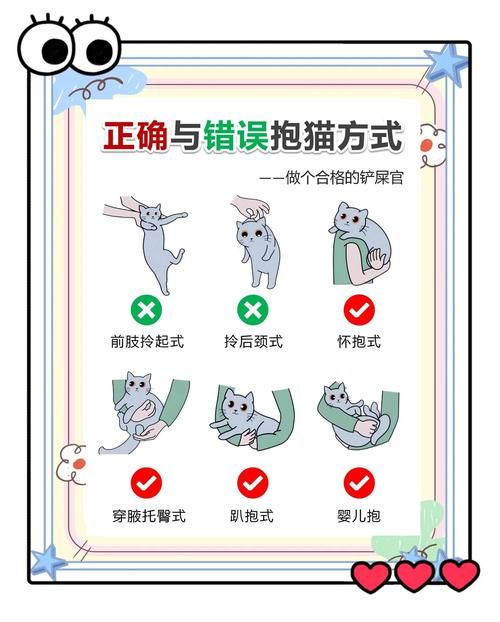 正确与错误抱猫方式

——做个合格的铲屎官

前肢拎起式

拎后颈式

怀抱式

穿腋托臀式

趴抱式

婴儿抱